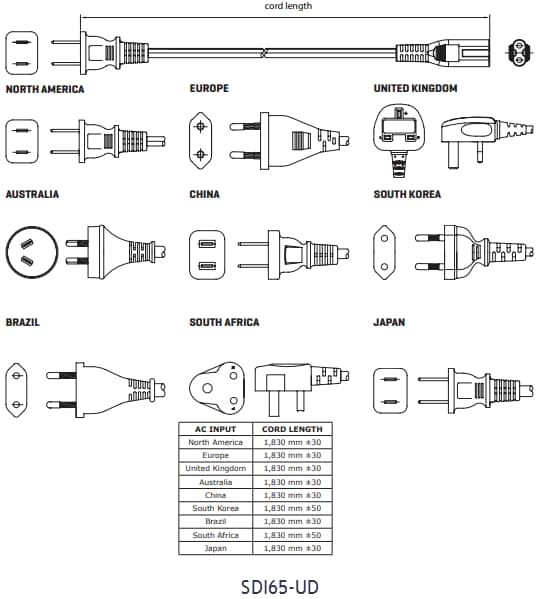 cord length

NORTH AMERICA

EUROPE

UNITED KINGDOM

AUSTRALIA

CHINA

SOUTH KOREA

BRAZIL

SOUTH AFRICA

JAPAN

| AC INPUT | CORD LENGTH |
|---|---|
| North America | 1,830 mm ±30 |
| Europe | 1,830 mm ±30 |
| United Kingdom | 1,830 mm ±30 |
| Australia | 1,830 mm ±30 |
| China | 1,830 mm ±30 |
| South Korea | 1,830 mm ±50 |
| Brazil | 1,830 mm ±30 |
| South Africa | 1,830 mm ±50 |
| Japan | 1,830 mm ±30 |

SDI65-UD